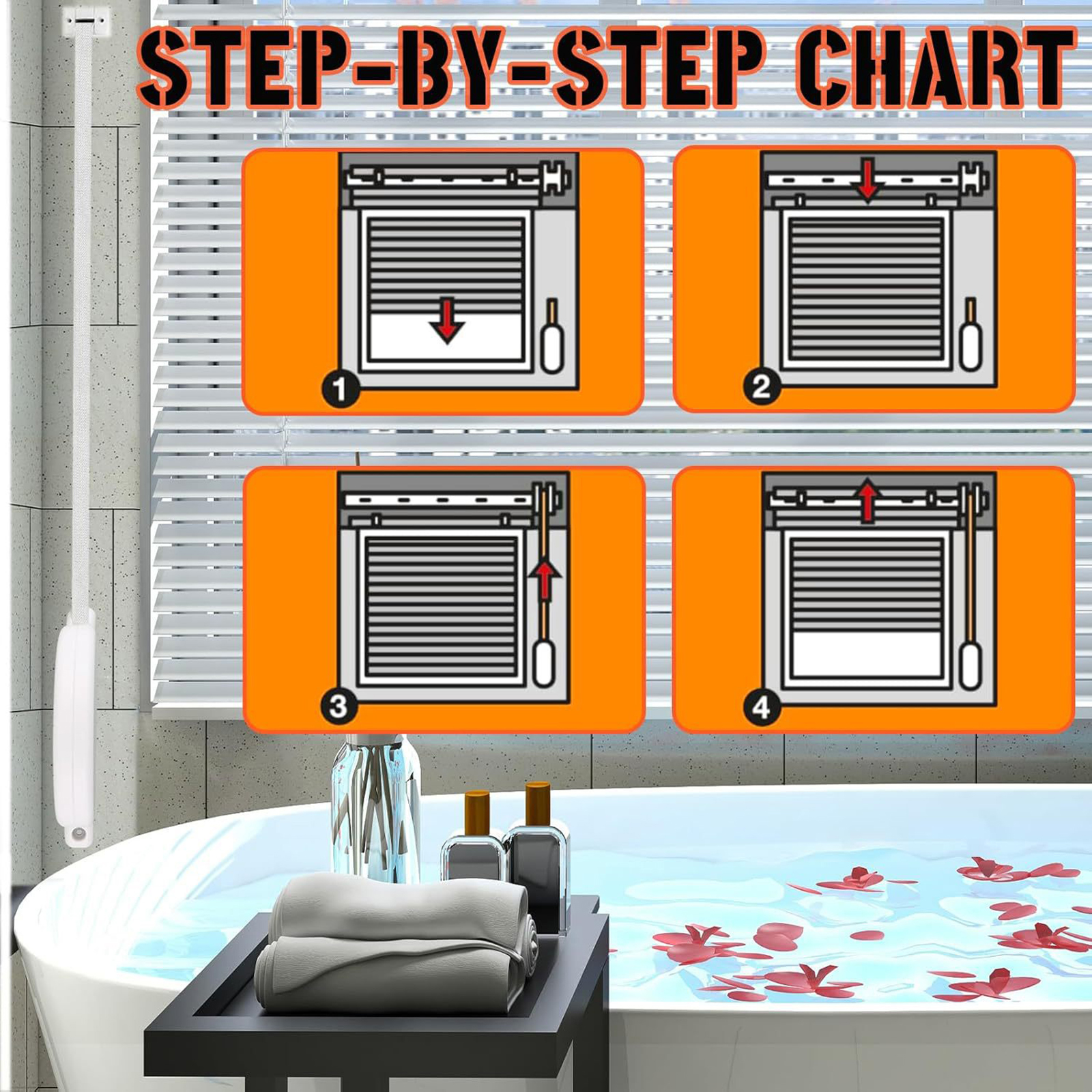 STEP-BY-STEP CHART

1

2

3

4