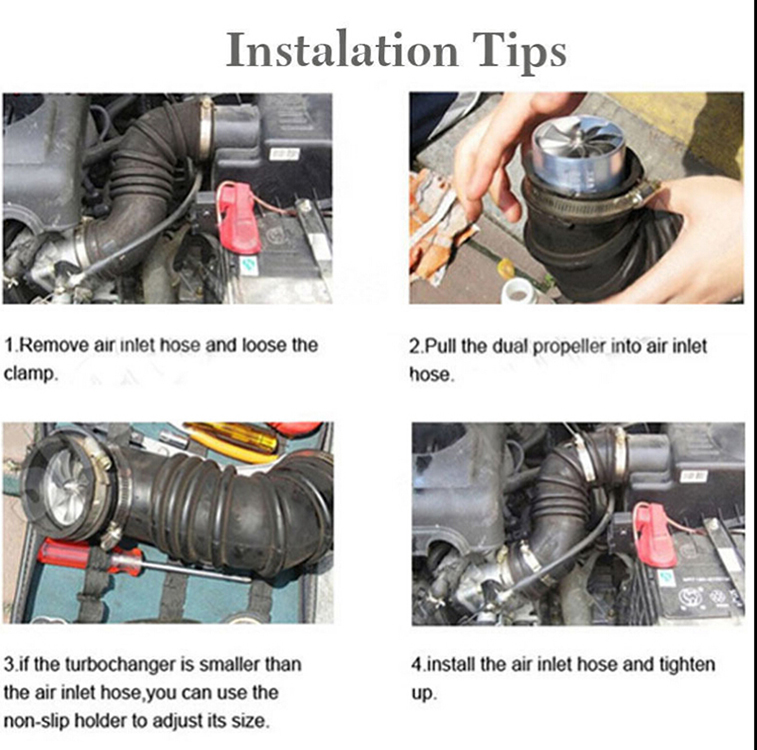 Instalation Tips

1.Remove air inlet hose and loose the clamp.

2.Pull the dual propeller into air inlet hose.

3.if the turbochanger is smaller than the air inlet hose,you can use the non-slip holder to adjust its size.

4.install the air inlet hose and tighten up.