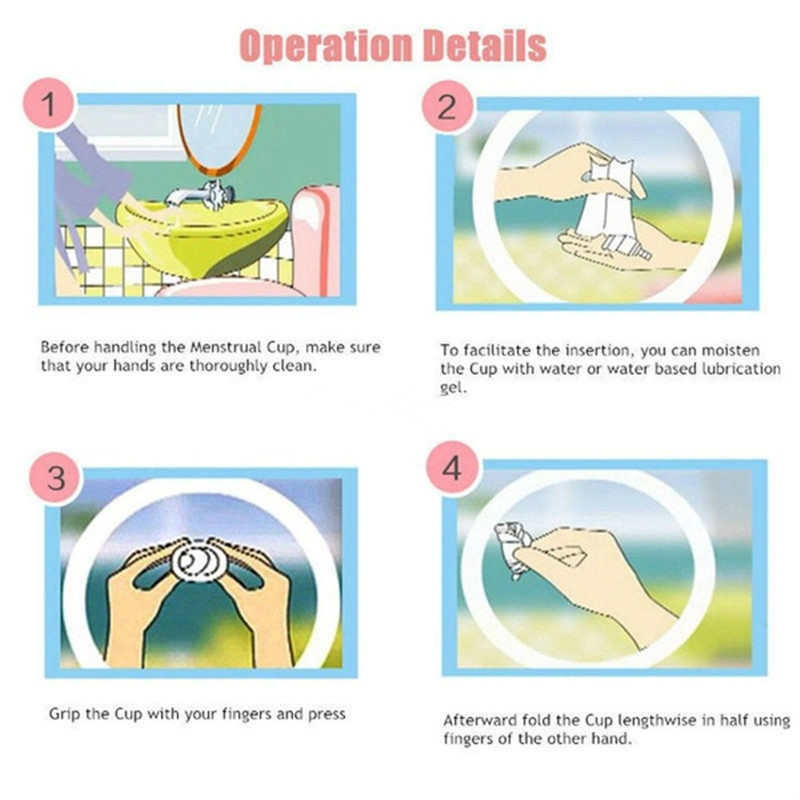 Operation Details

1

Before handling the Menstrual Cup, make sure that your hands are thoroughly clean.

2

To facilitate the insertion, you can moisten the Cup with water or water based lubrication gel.

3

Grip the Cup with your fingers and press

4

Afterward fold the Cup lengthwise in half using fingers of the other hand.