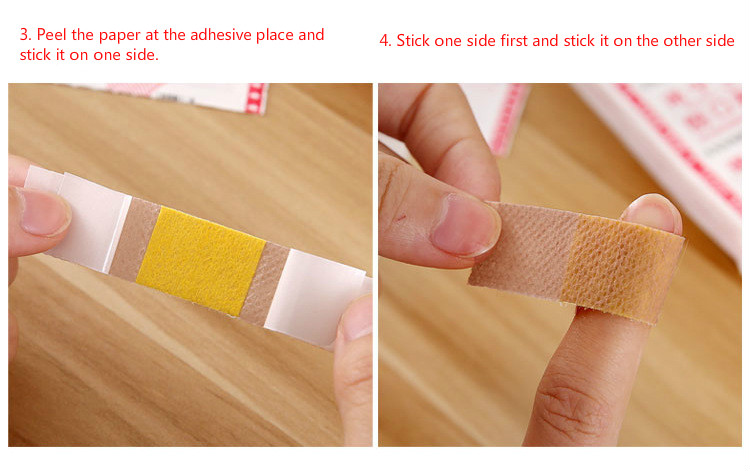 3. Peel the paper at the adhesive place and stick it on one side.

4. Stick one side first and stick it on the other side