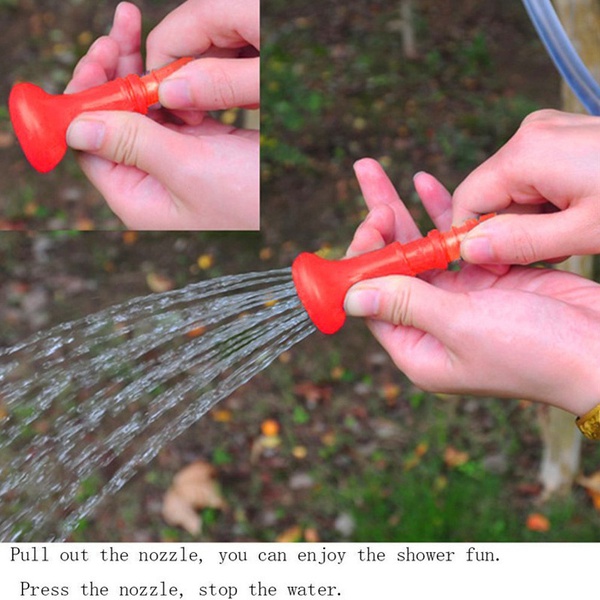 Pull out the nozzle, you can enjoy the shower fun.

Press the nozzle, stop the water.