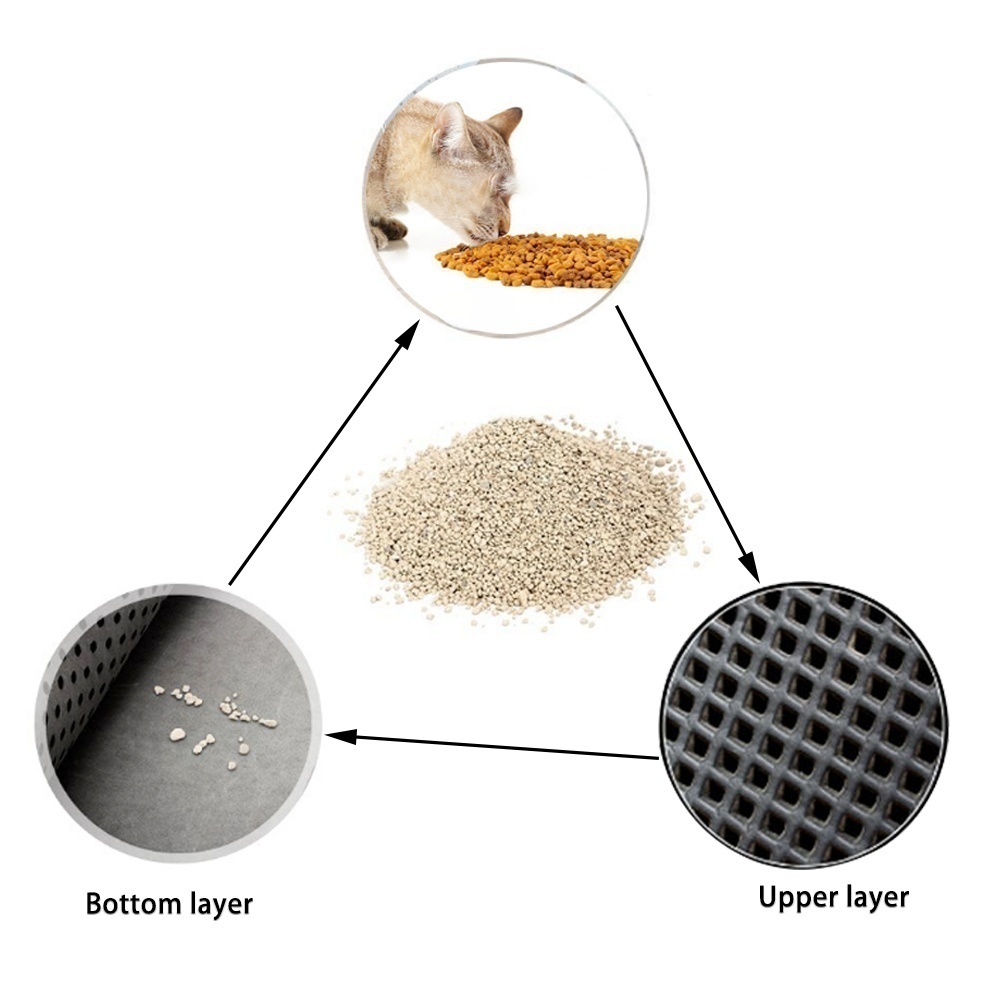 Bottom layer

Upper layer