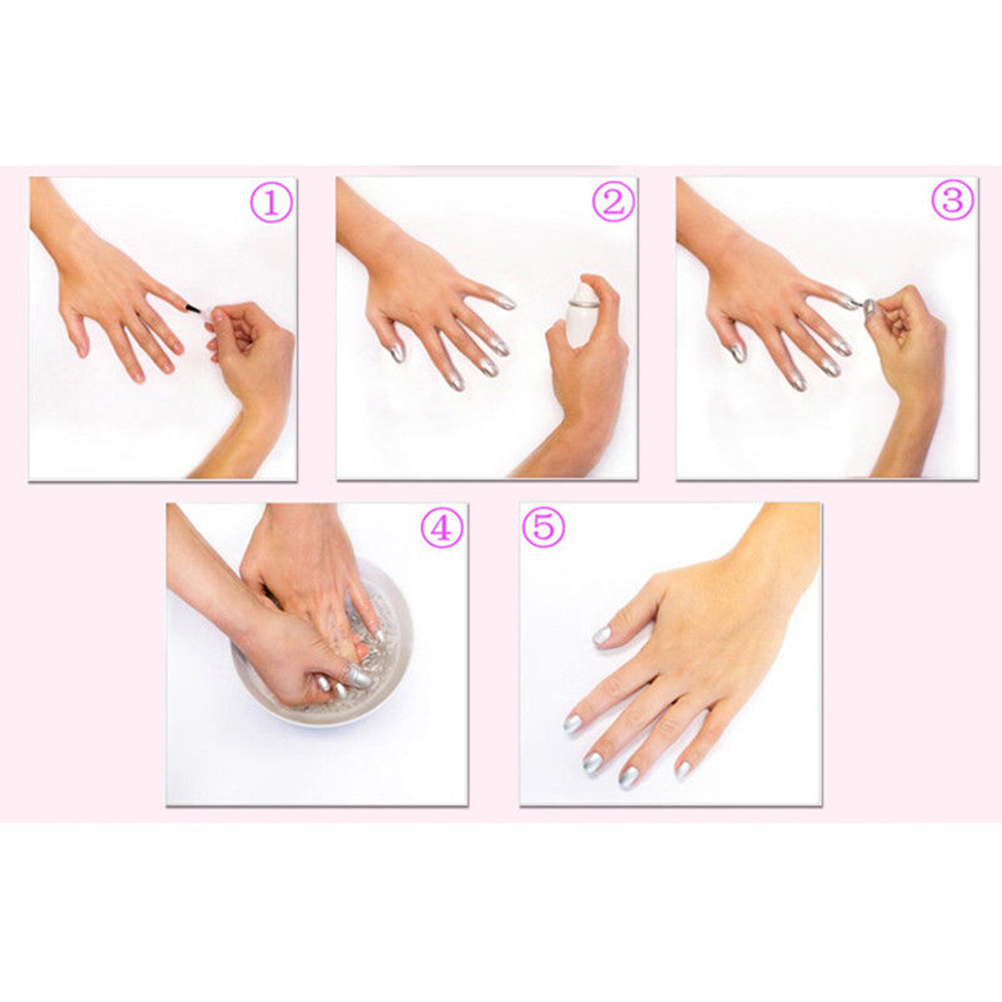 ①

②

③

④

⑤