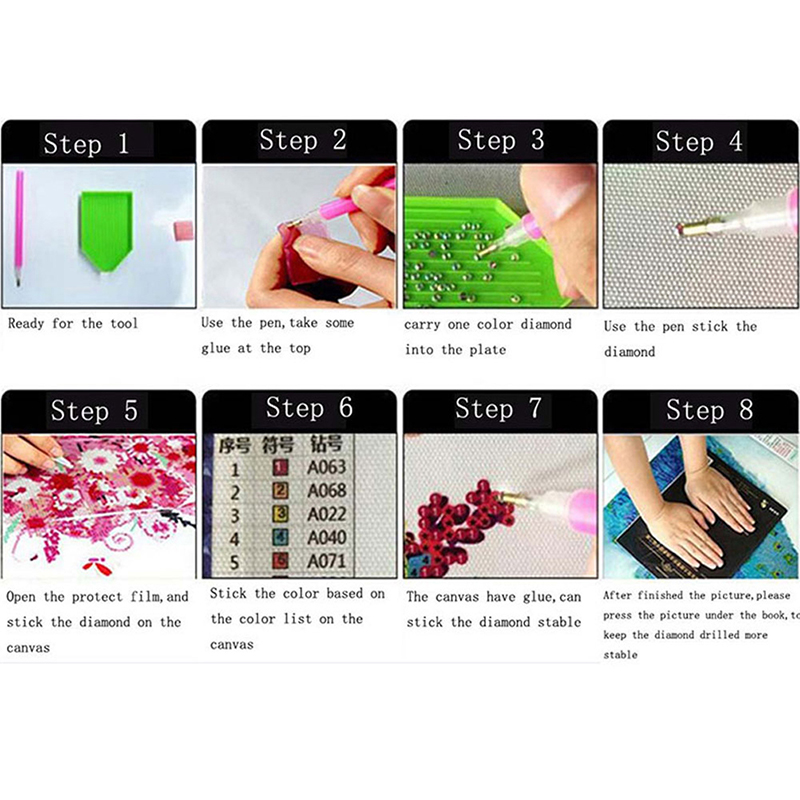 Step 1

Ready for the tool

Step 2

Use the pen,take some glue at the top

Step 3

carry one color diamond into the plate

Step 4

Use the pen stick the diamond

Step 5

Open the protect film,and stick the diamond on the canvas

Step 6

| 序号 | 符号 | 钻号 |
|---|---|---|
| 1 | 1 | A063 |
| 2 | 2 | A068 |
| 3 | 3 | A022 |
| 4 | 4 | A040 |
| 5 | 5 | A071 |

Stick the color based on the color list on the canvas

Step 7

The canvas have glue,can stick the diamond stable

Step 8

After finished the picture,please press the picture under the book,to keep the diamond drilled more stable