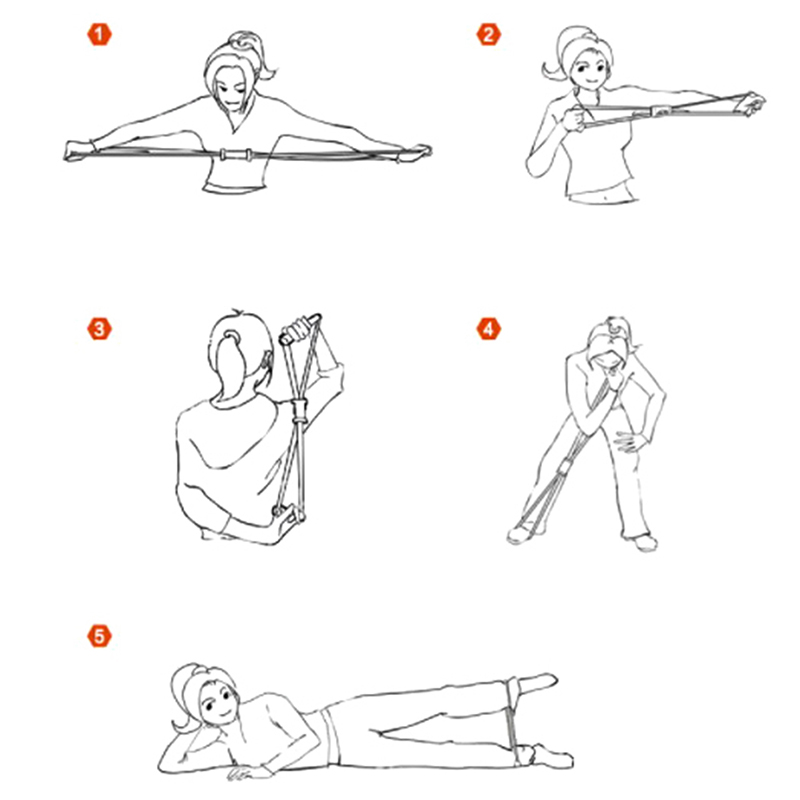 1
2
3
4
5