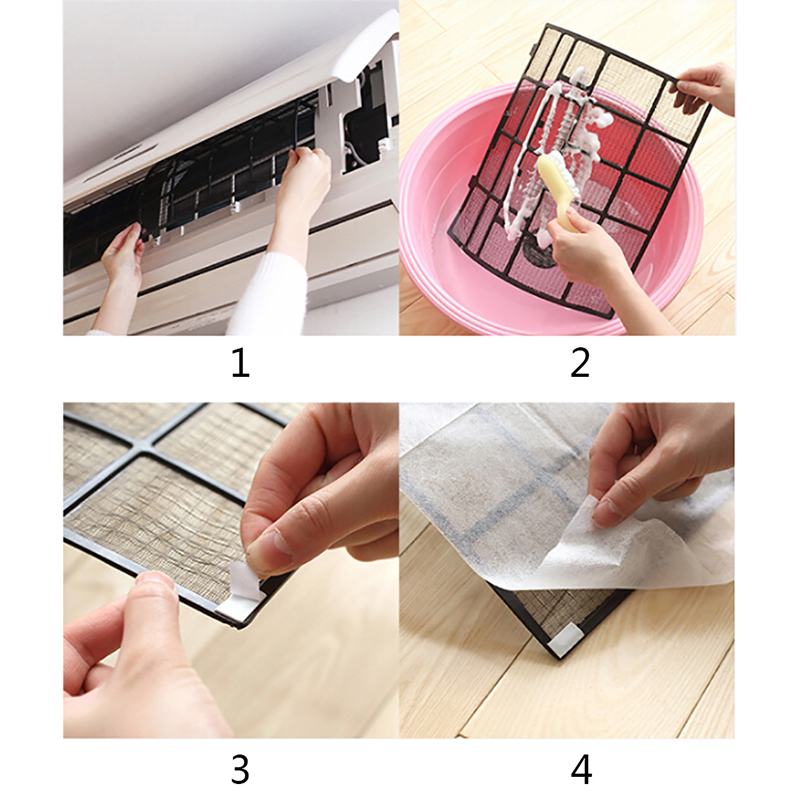 1

2

3

4