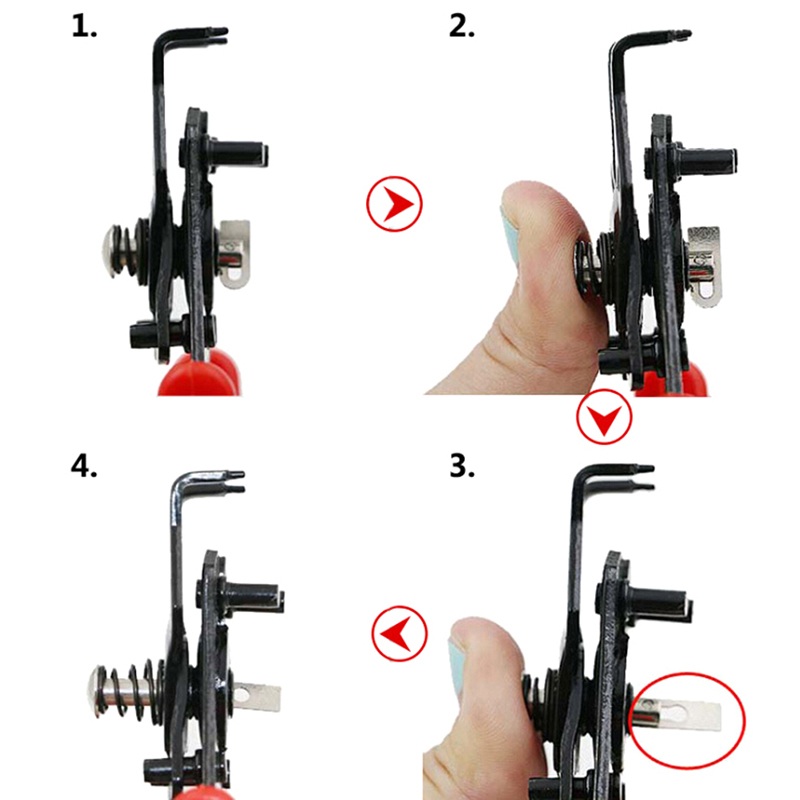 1.

2.

4.

3.