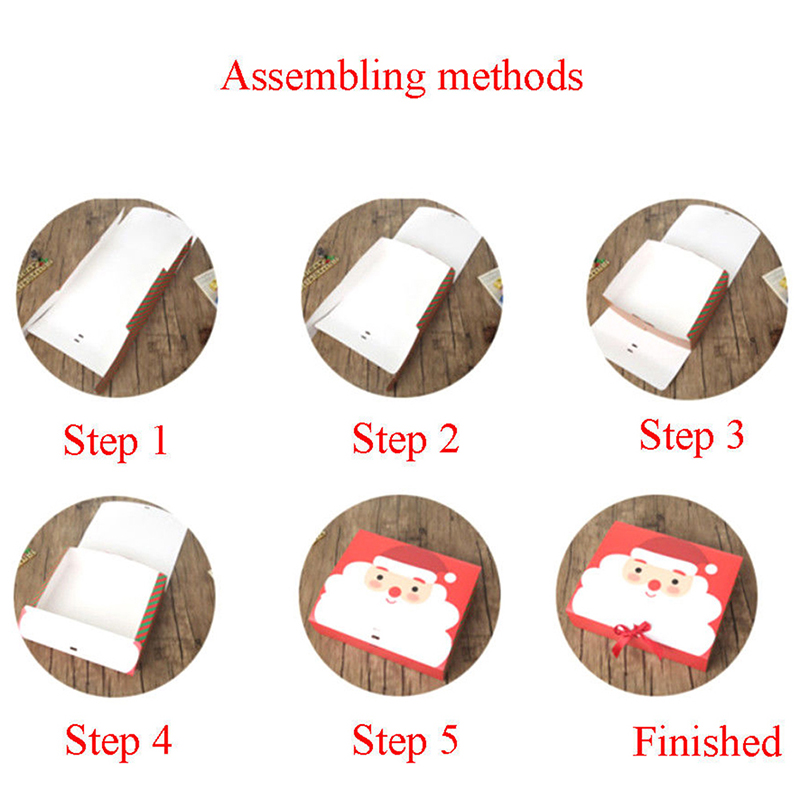 Assembling methods

Step 1

Step 2

Step 3

Step 4

Step 5

Finished