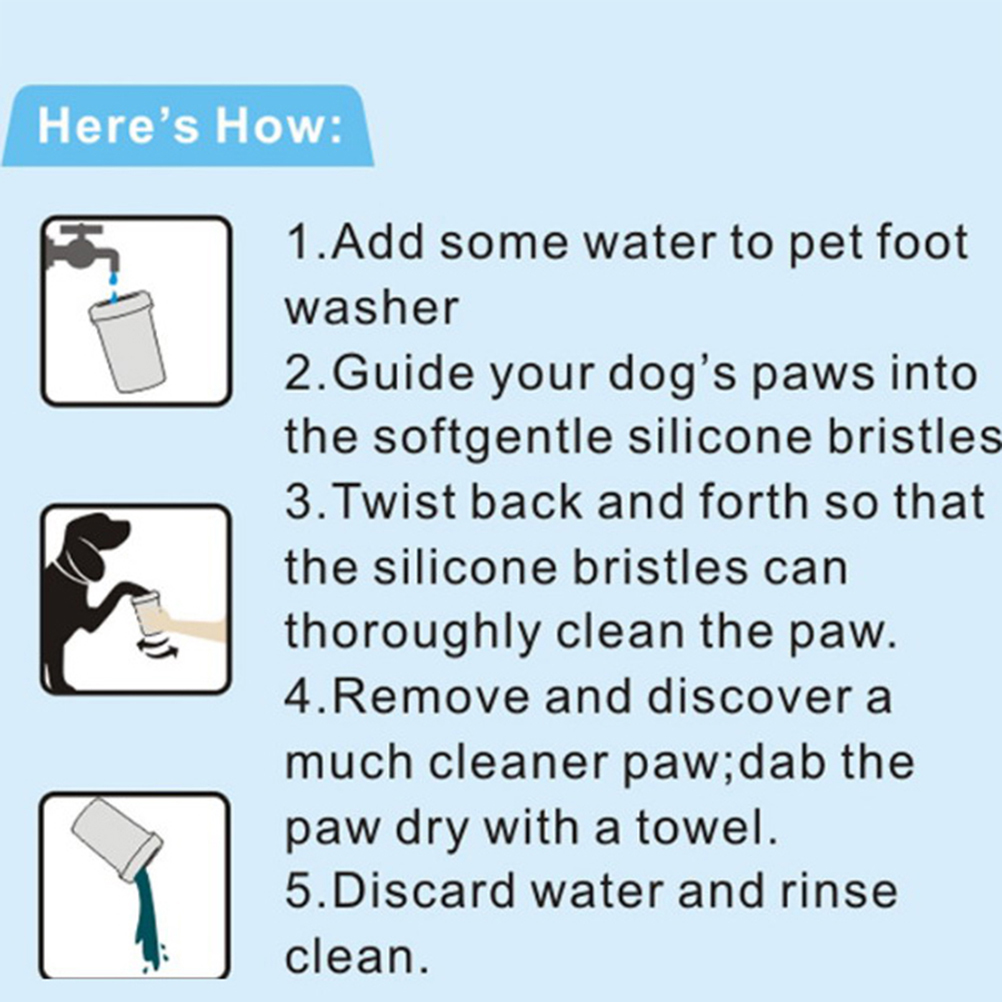 Here's How:

1.Add some water to pet foot washer
2.Guide your dog's paws into the softgentle silicone bristles
3.Twist back and forth so that the silicone bristles can thoroughly clean the paw.
4.Remove and discover a much cleaner paw;dab the paw dry with a towel.
5.Discard water and rinse clean.