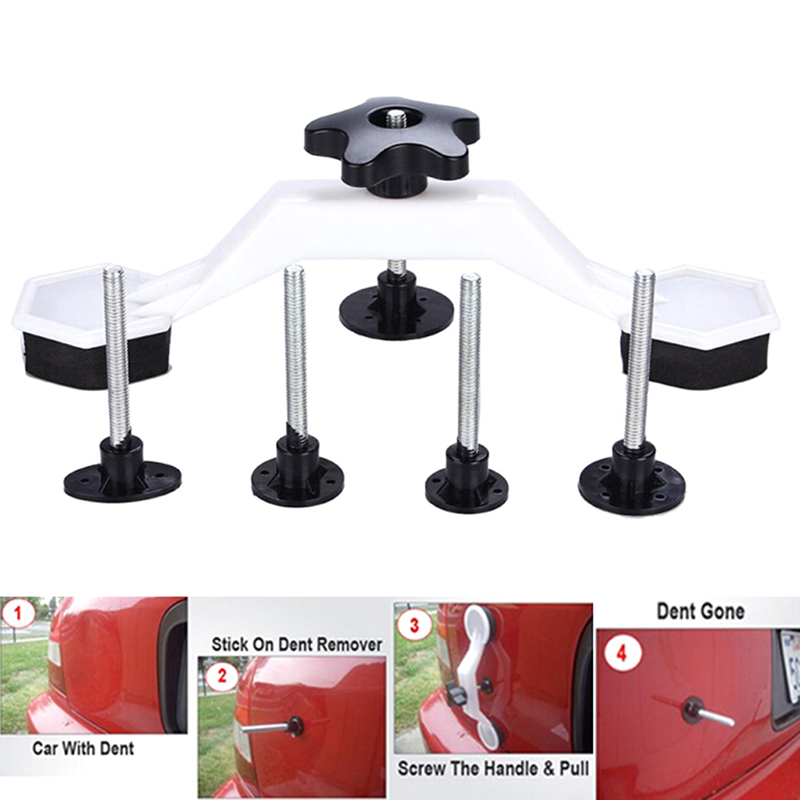 1

Car With Dent

Stick On Dent Remover

2

3

Screw The Handle & Pull

Dent Gone

4