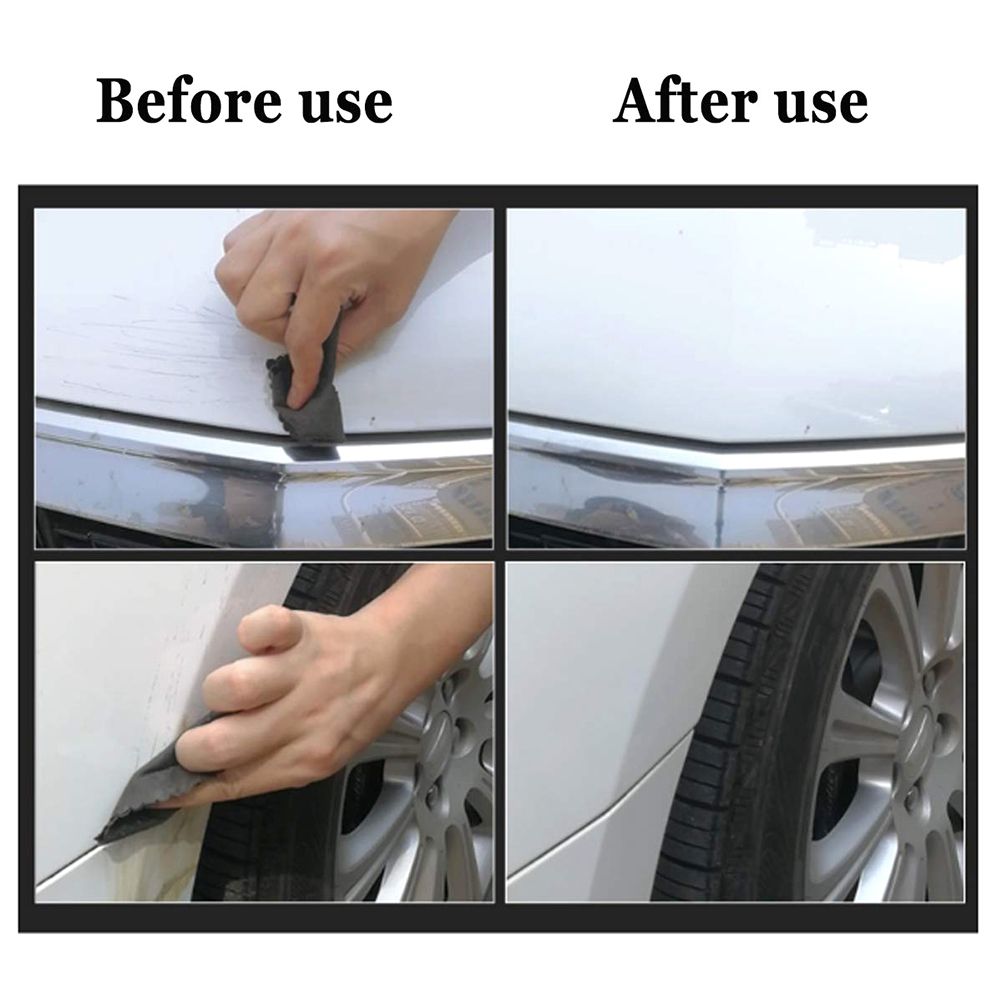 Before use

After use