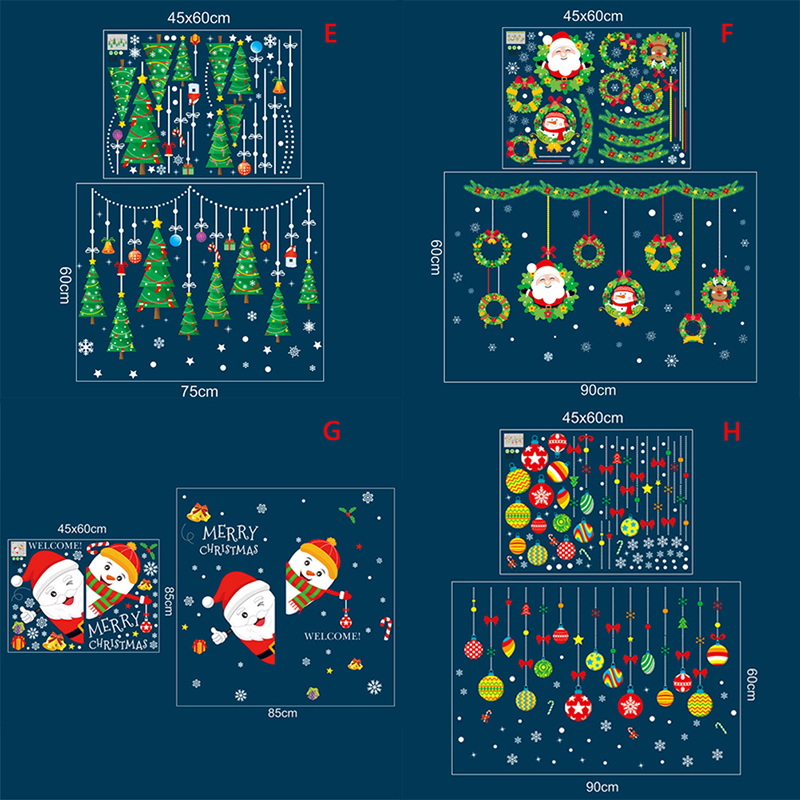 45x60cm

E

60cm

75cm

45x60cm

F

60cm

90cm

G

45x60cm

WELCOME!

MERRY CHRISTMAS

85cm

MERRY CHRISTMAS

WELCOME!

85cm

45x60cm

H

60cm

90cm