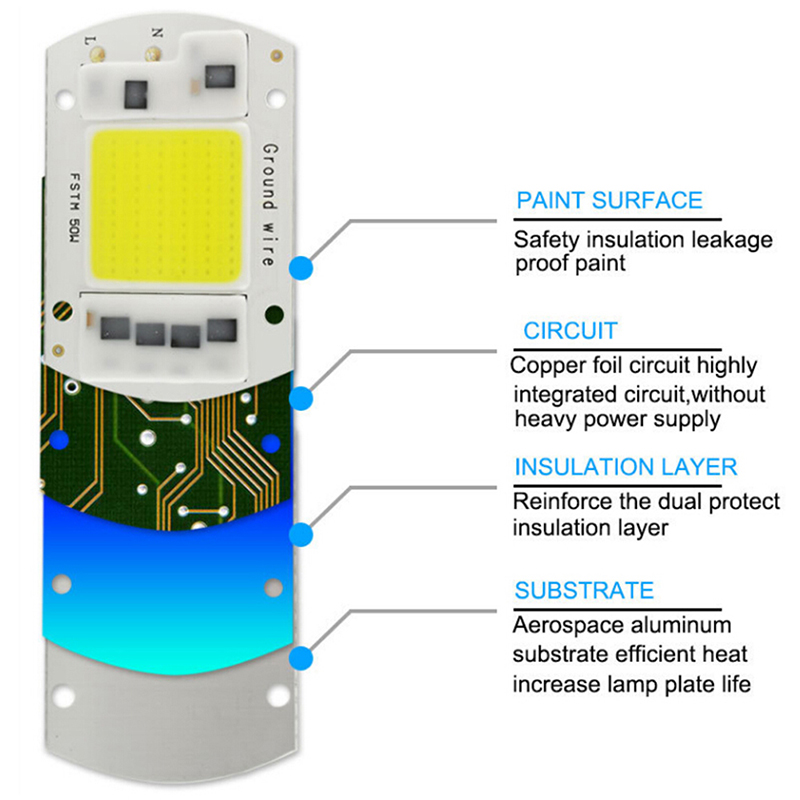 L N

FSTM 50W

Ground wire

PAINT SURFACE

Safety insulation leakage proof paint

CIRCUIT

Copper foil circuit highly integrated circuit,without heavy power supply

INSULATION LAYER

Reinforce the dual protect insulation layer

SUBSTRATE

Aerospace aluminum substrate efficient heat increase lamp plate life