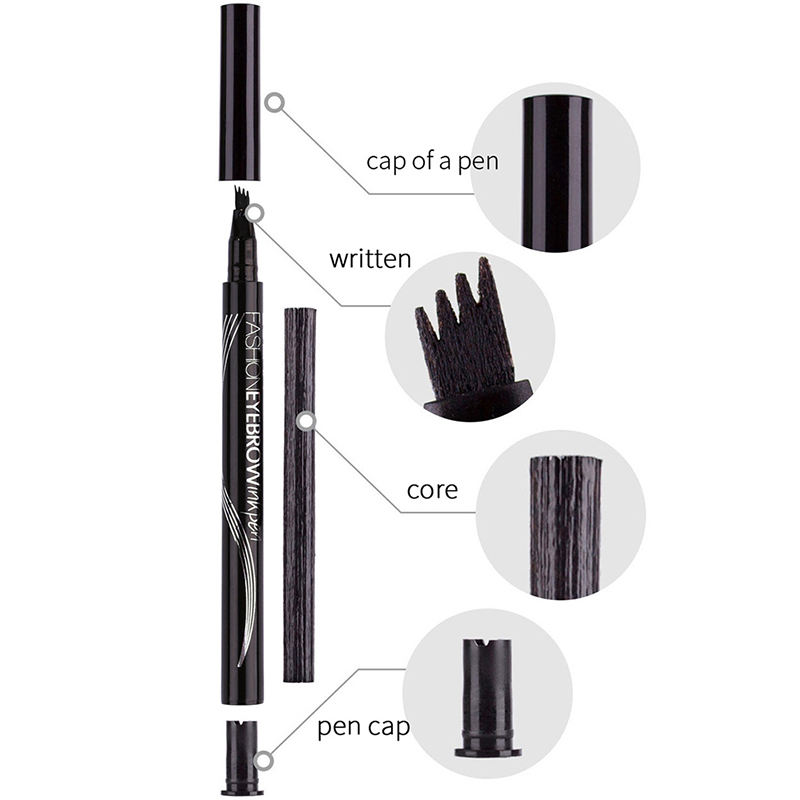 cap of a pen

written

FASHIONEYEBROWinkpen

core

pen cap