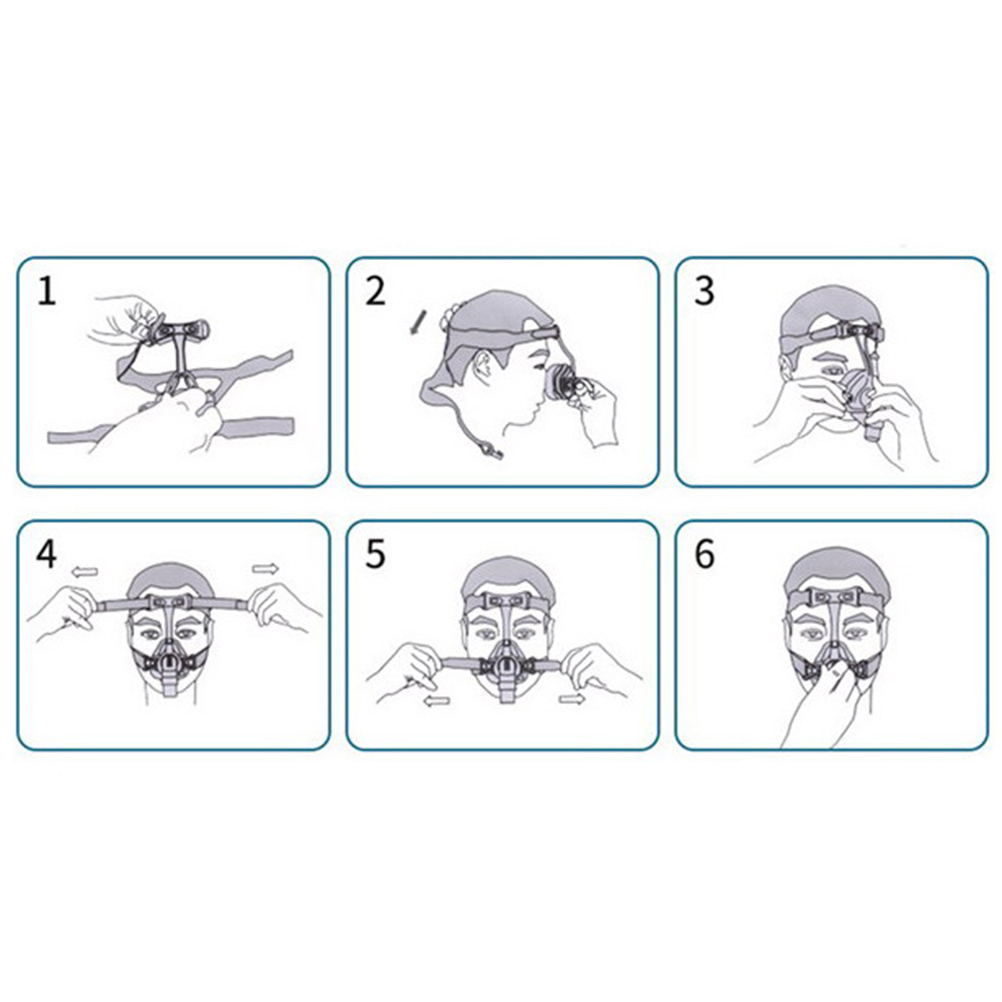 1

2

3

4

5

6