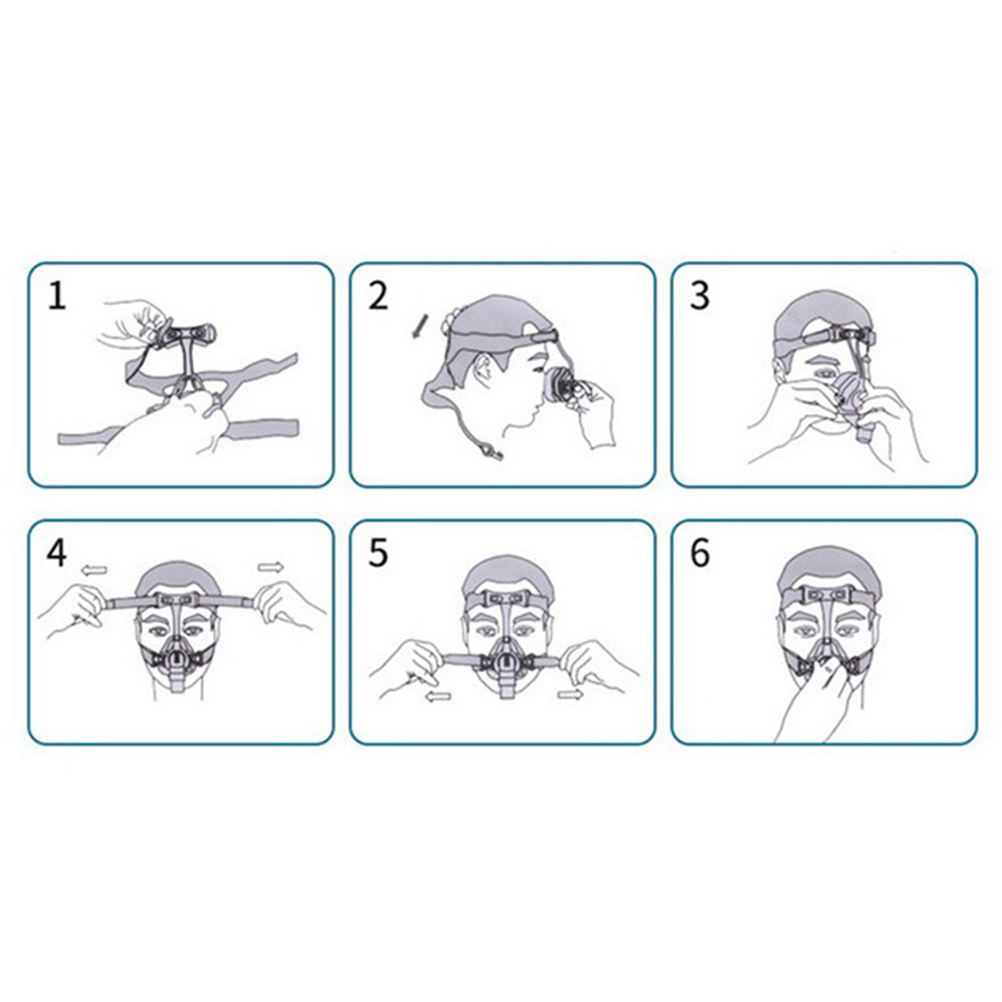 1

2

3

4

5

6