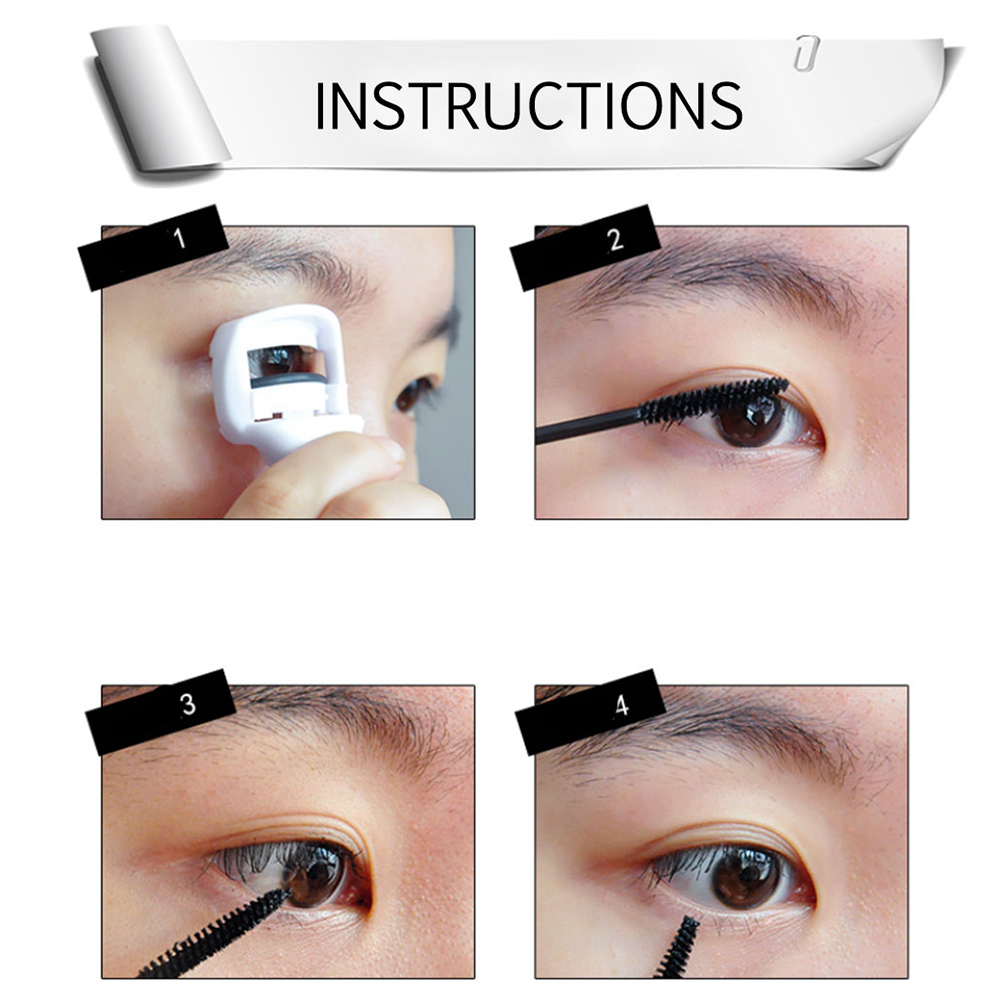 INSTRUCTIONS

1

2

3

4