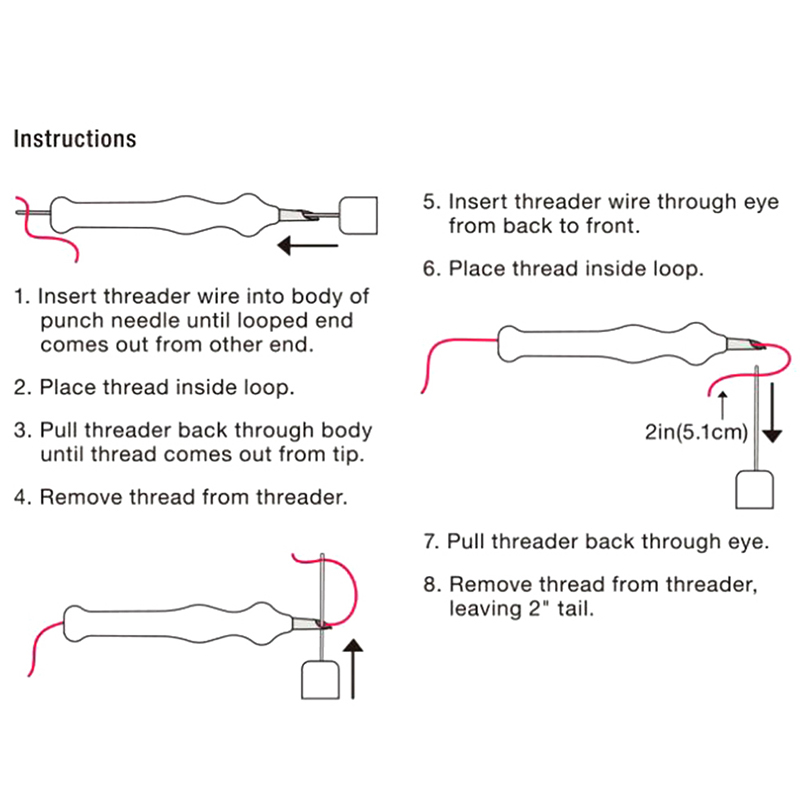 Instructions

1. Insert threader wire into body of punch needle until looped end comes out from other end.

2. Place thread inside loop.

3. Pull threader back through body until thread comes out from tip.

4. Remove thread from threader.

5. Insert threader wire through eye from back to front.

6. Place thread inside loop.

2in(5.1cm)

7. Pull threader back through eye.

8. Remove thread from threader, leaving 2" tail.