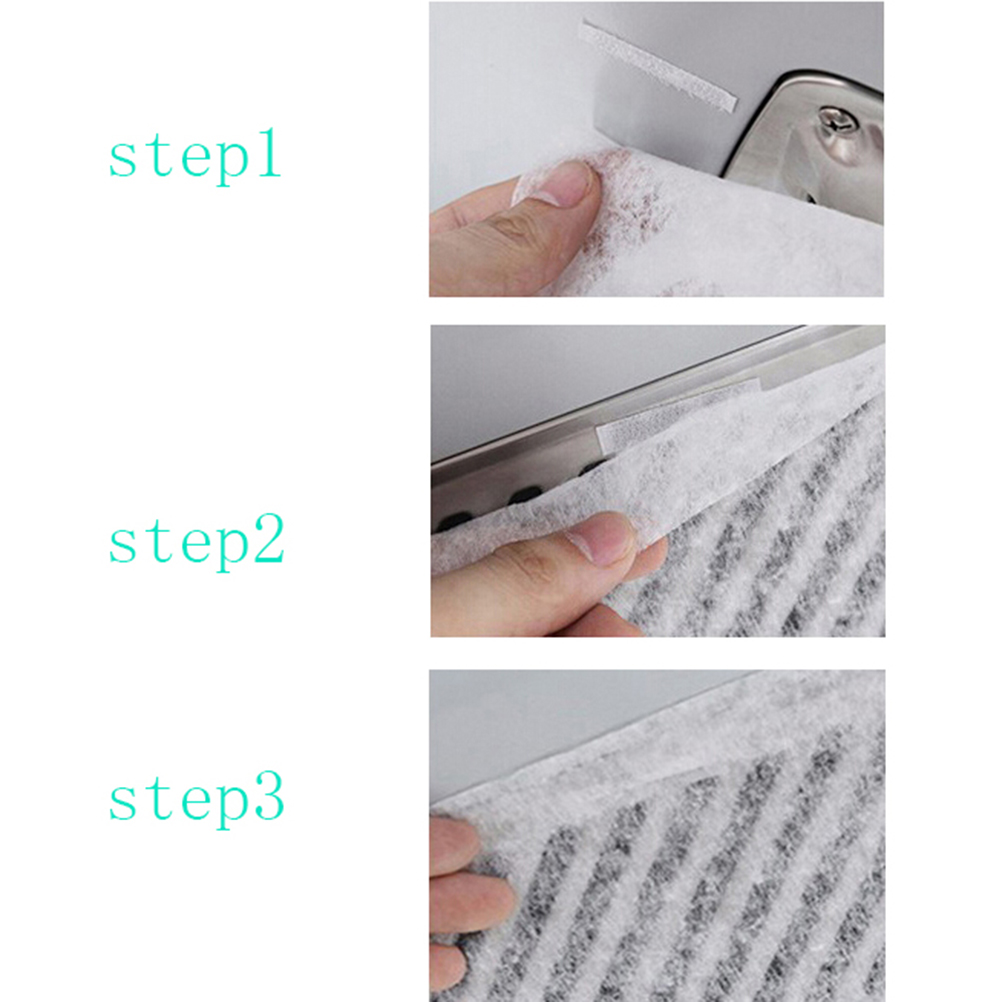 step1

step2

step3