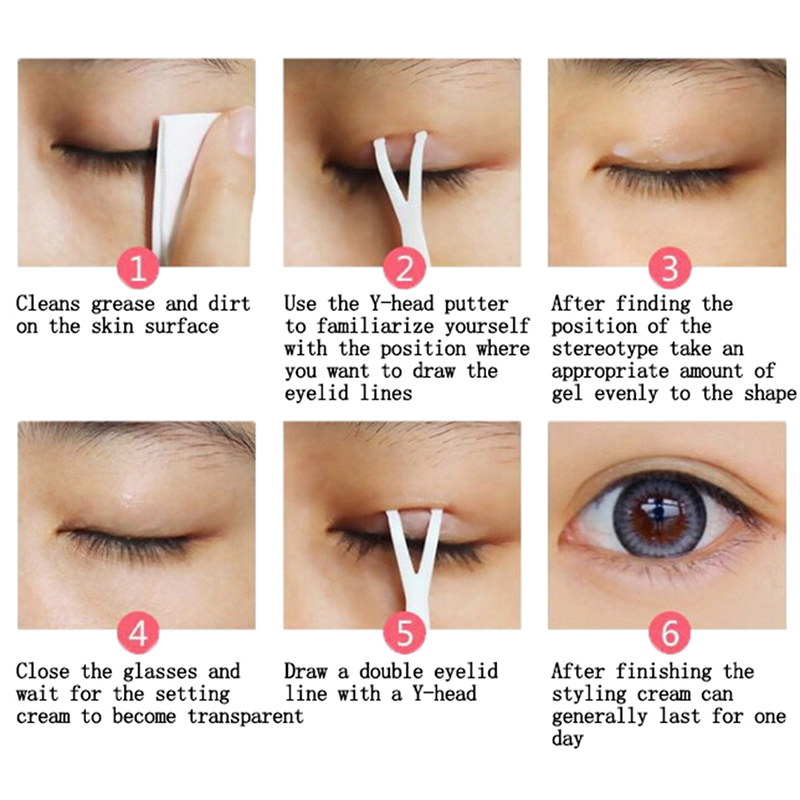 1

Cleans grease and dirt on the skin surface

2

Use the Y-head putter to familiarize yourself with the position where you want to draw the eyelid lines

3

After finding the position of the stereotype take an appropriate amount of gel evenly to the shape

4

Close the glasses and wait for the setting cream to become transparent

5

Draw a double eyelid line with a Y-head

6

After finishing the styling cream can generally last for one day