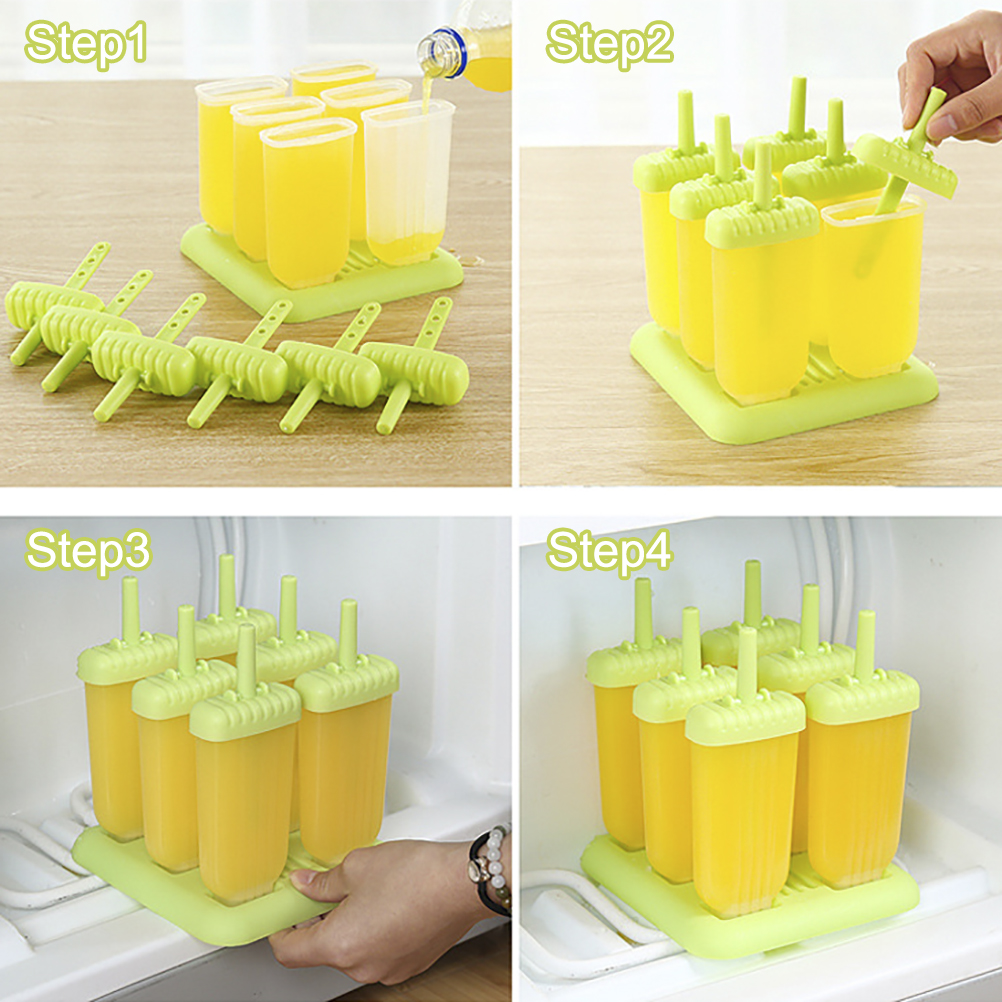 Step1

Step2

Step3

Step4