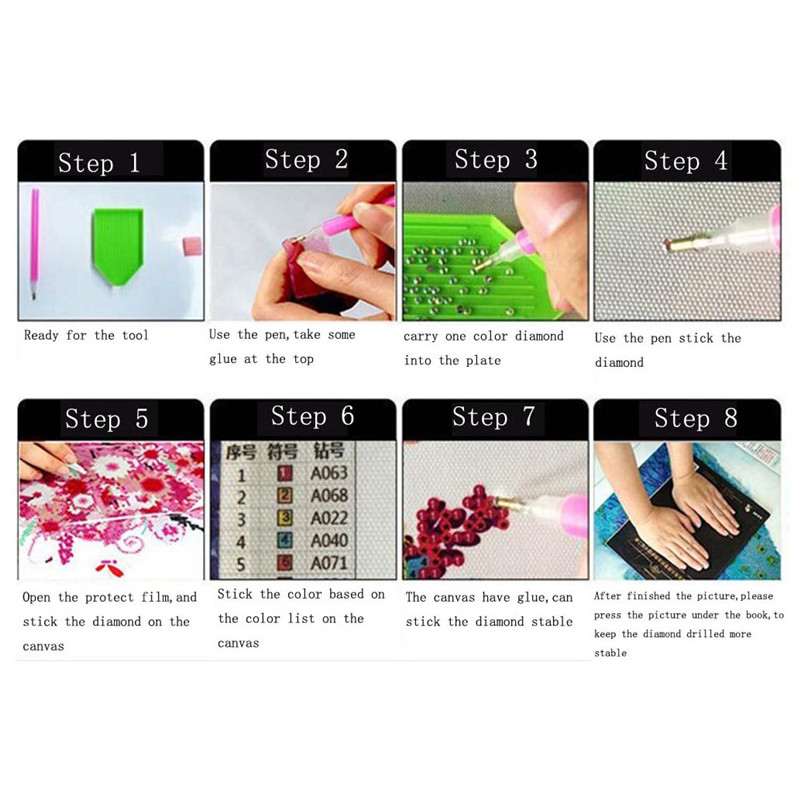 Step 1

Ready for the tool

Step 2

Use the pen,take some glue at the top

Step 3

carry one color diamond into the plate

Step 4

Use the pen stick the diamond

Step 5

Open the protect film,and stick the diamond on the canvas

Step 6

| 序号 | 符号 | 钻号 |
|---|---|---|
| 1 | 1 | A063 |
| 2 | 2 | A068 |
| 3 | 3 | A022 |
| 4 | 4 | A040 |
| 5 | 5 | A071 |

Stick the color based on the color list on the canvas

Step 7

The canvas have glue,can stick the diamond stable

Step 8

After finished the picture,please press the picture under the book,to keep the diamond drilled more stable