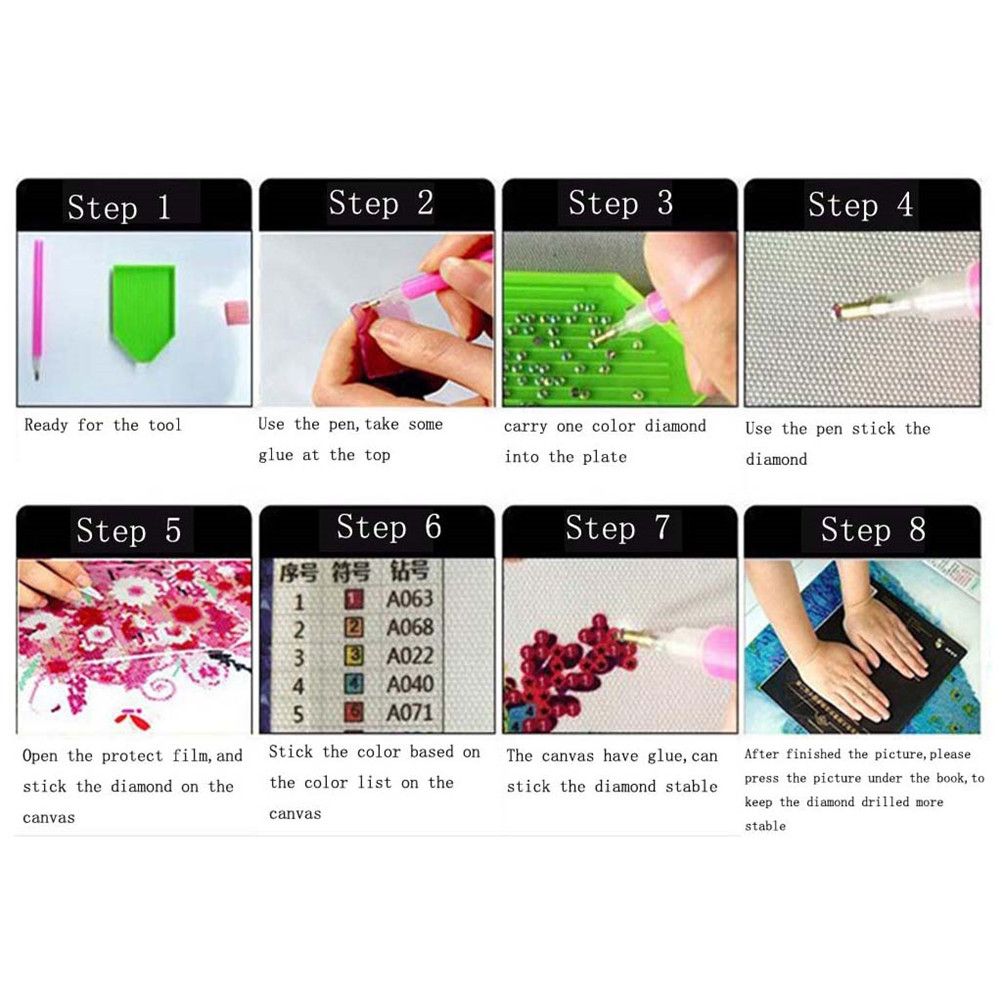 Step 1

Ready for the tool

Step 2

Use the pen,take some glue at the top

Step 3

carry one color diamond into the plate

Step 4

Use the pen stick the diamond

Step 5

Open the protect film,and stick the diamond on the canvas

Step 6

| 序号 | 符号 | 钻号 |
|---|---|---|
| 1 | 1 | A063 |
| 2 | 2 | A068 |
| 3 | 3 | A022 |
| 4 | 4 | A040 |
| 5 | 5 | A071 |

Stick the color based on the color list on the canvas

Step 7

The canvas have glue,can stick the diamond stable

Step 8

After finished the picture,please press the picture under the book,to keep the diamond drilled more stable