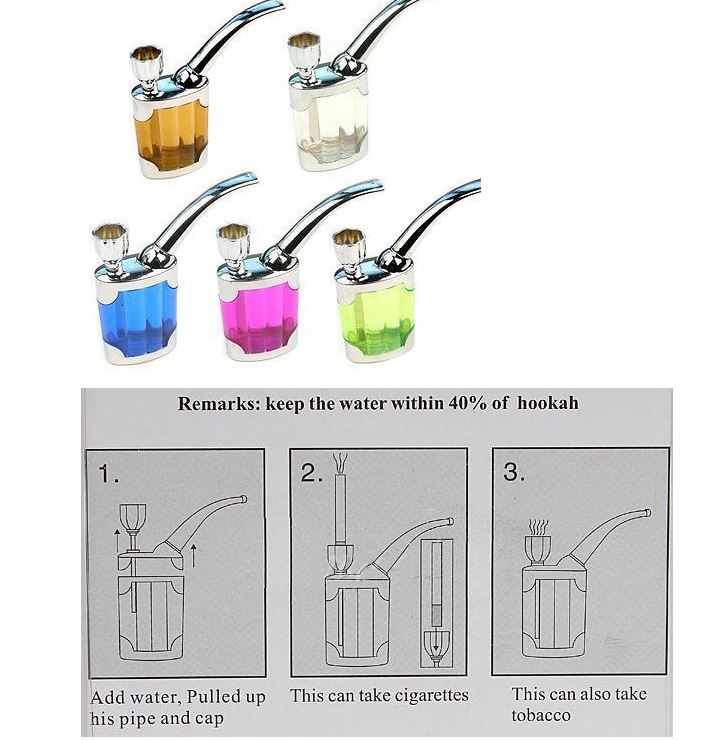 Remarks: keep the water within 40% of hookah

1.

Add water, Pulled up his pipe and cap

2.

This can take cigarettes

3.

This can also take tobacco